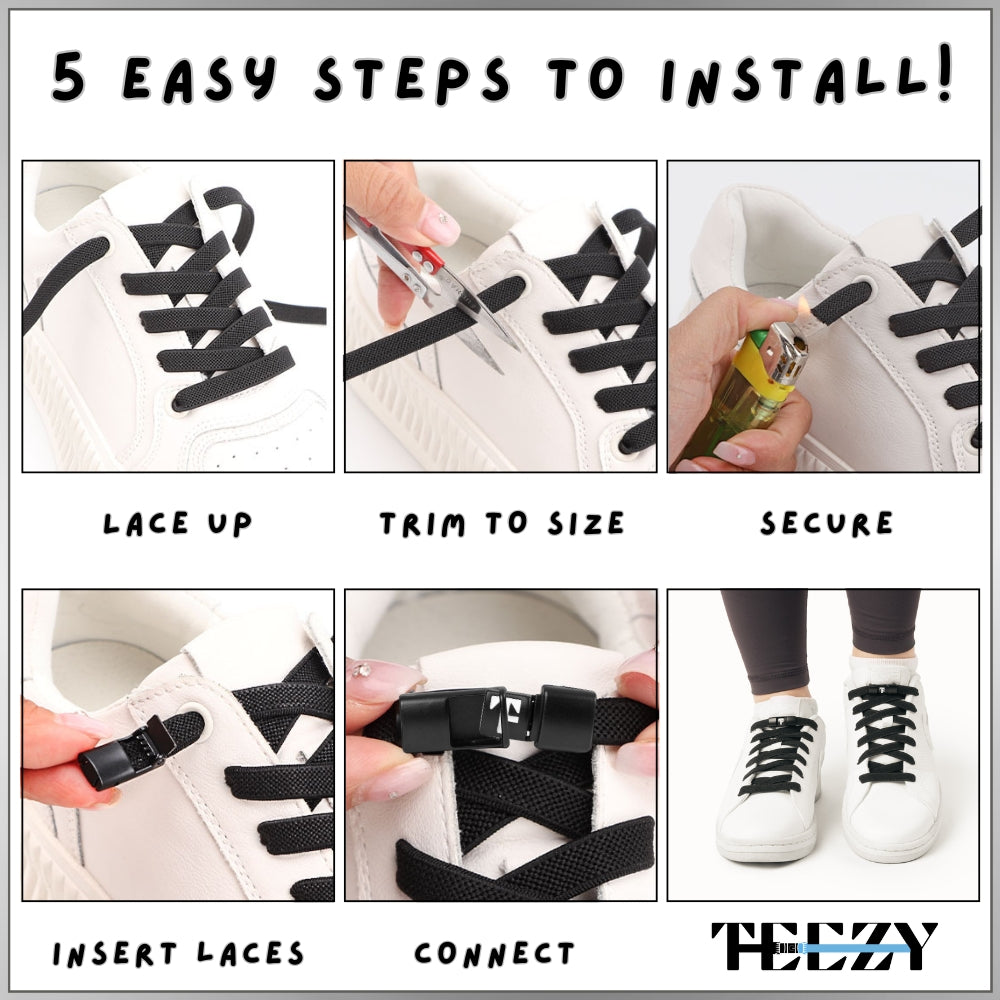 5 EASY STEPS TO INSTALL!

LACE UP

TRIM TO SIZE

SECURE

INSERT LACES

CONNECT

TEEZY