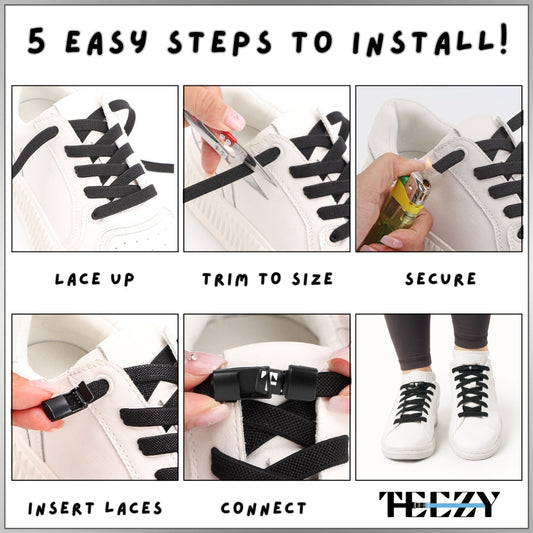 5 EASY STEPS TO INSTALL!

LACE UP

TRIM TO SIZE

SECURE

INSERT LACES

CONNECT

TEEZY