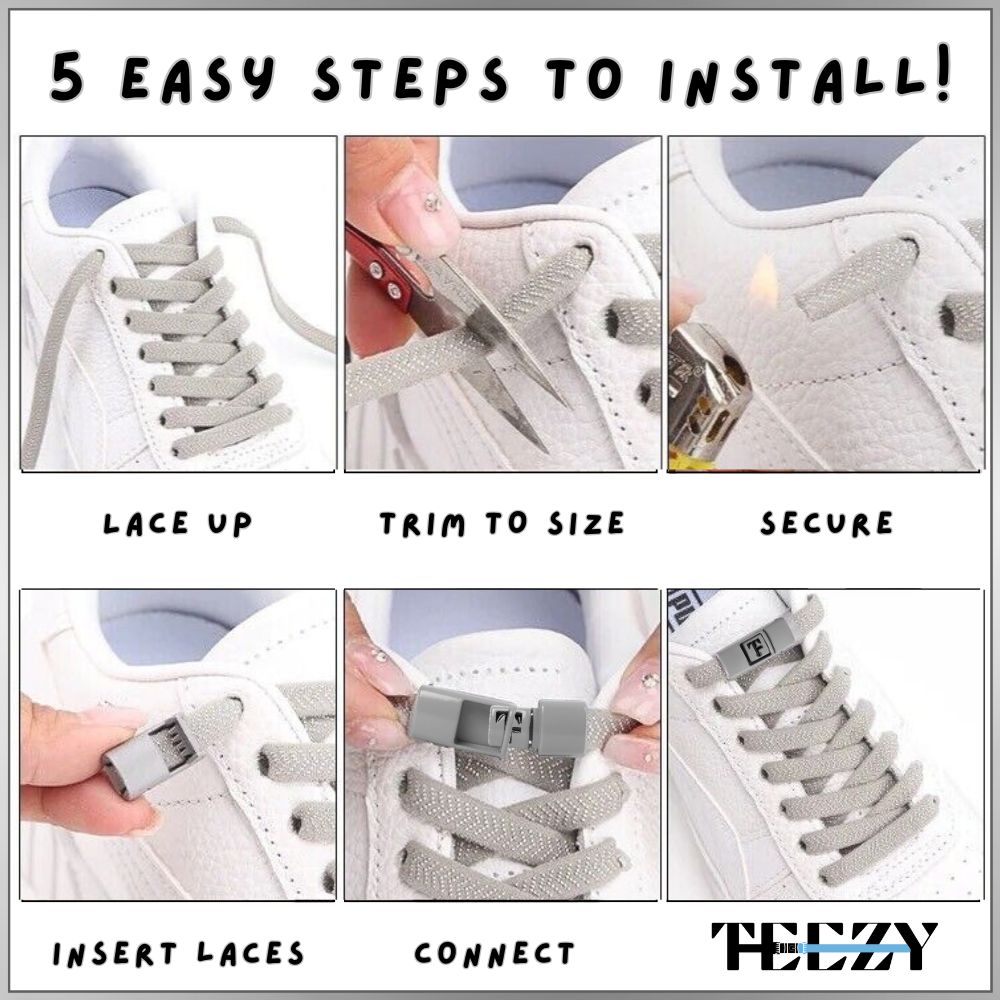 5 EASY STEPS TO INSTALL!

LACE UP

TRIM TO SIZE

SECURE

INSERT LACES

CONNECT

TEEZY